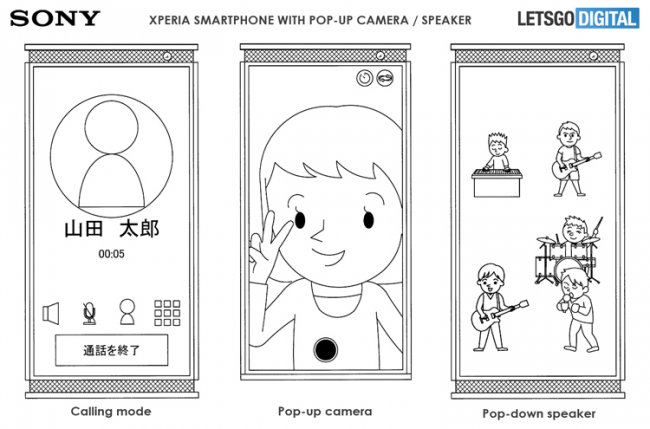 SONY

XPERIA SMARTPHONE WITH POP-UP CAMERA / SPEAKER

LETSGO DIGITAL

山田　太郎

00:05

通話を終了

Calling mode

Pop-up camera

Pop-down speaker