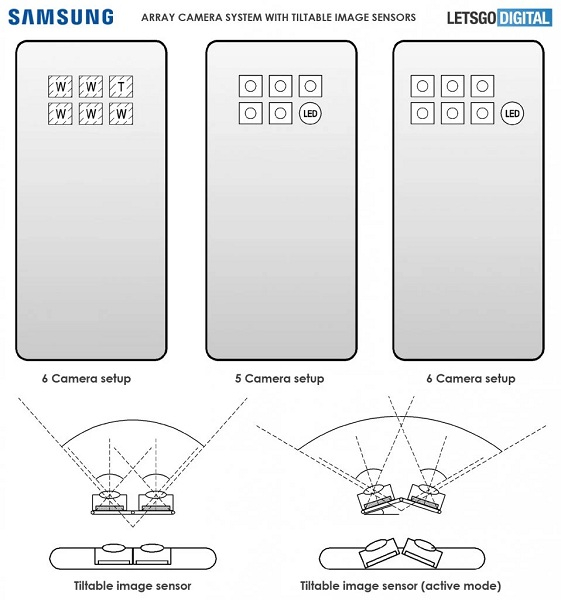 SAMSUNG

ARRAY CAMERA SYSTEM WITH TILTABLE IMAGE SENSORS

LETSGO DIGITAL

W W T
W W W

LED

LED

6 Camera setup

5 Camera setup

6 Camera setup

Tiltable image sensor

Tiltable image sensor (active mode)