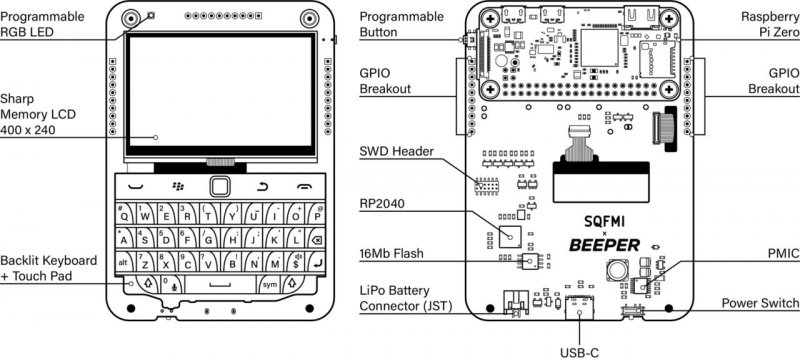 Programmable RGB LED

Sharp Memory LCD 400 x 240

Backlit Keyboard + Touch Pad

Q W E R T Y U I O P
A S D F G H J K L
alt Z X C V B N M $
0
sym

Programmable Button

GPIO Breakout

SWD Header

RP2040

16Mb Flash

LiPo Battery Connector (JST)

USB-C

SQFMI
x
BEEPER

Raspberry Pi Zero

GPIO Breakout

PMIC

Power Switch